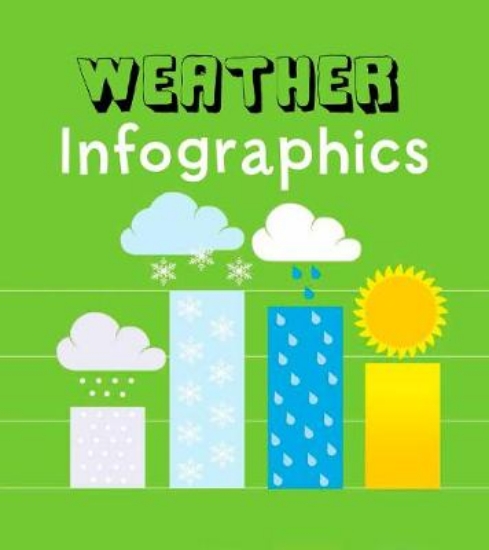 WEATHER
Infographics