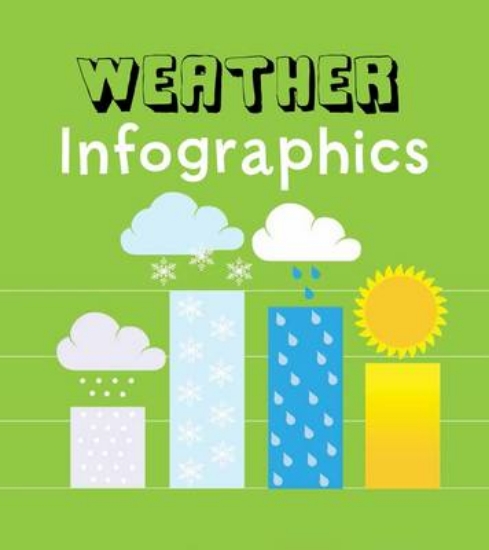 WEATHER
Infographics